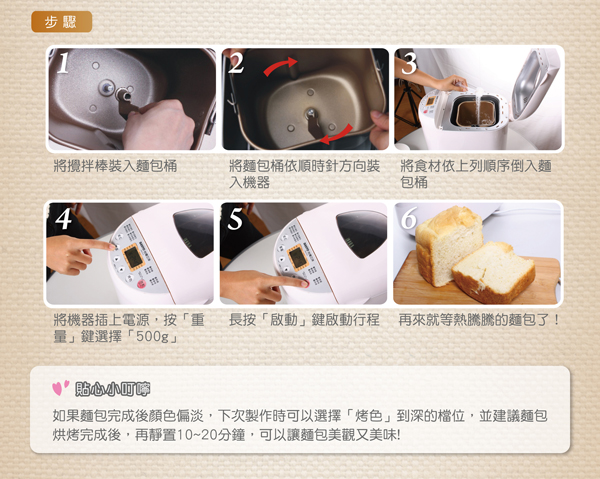 步驟

1
將攪拌棒裝入麵包桶

2
將麵包桶依順時針方向裝入機器

3
將食材依上列順序倒入麵包桶

4
將機器插上電源，按「重量」鍵選擇「500g」

5
長按「啟動」鍵啟動行程

6
再來就等熱騰騰的麵包了！

貼心小叮嚀

如果麵包完成後顏色偏淡，下次製作時可以選擇「烤色」到深的檔位，並建議麵包烘烤完成後，再靜置10~20分鐘，可以讓麵包美觀又美味!